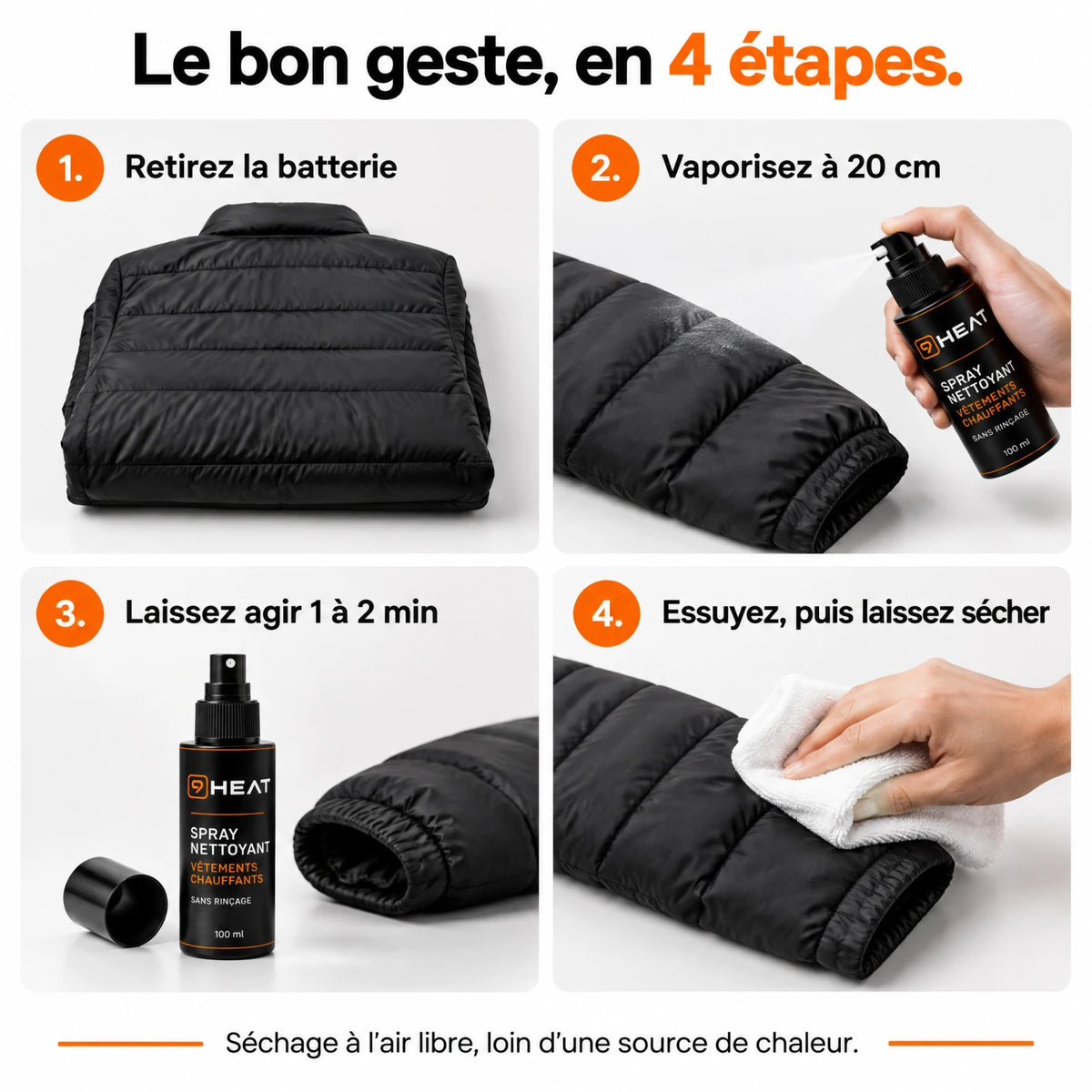 Le bon geste, en 4 étapes.

1. Retirez la batterie

2. Vaporisez à 20 cm

HEAT
SPRAY NETTOYANT
VÊTEMENTS CHAUFFANTS
SANS RINÇAGE
100 ml

3. Laissez agir 1 à 2 min

HEAT
SPRAY NETTOYANT
VÊTEMENTS CHAUFFANTS
SANS RINÇAGE
100 ml

4. Essuyez, puis laissez sécher

Séchage à l'air libre, loin d'une source de chaleur.